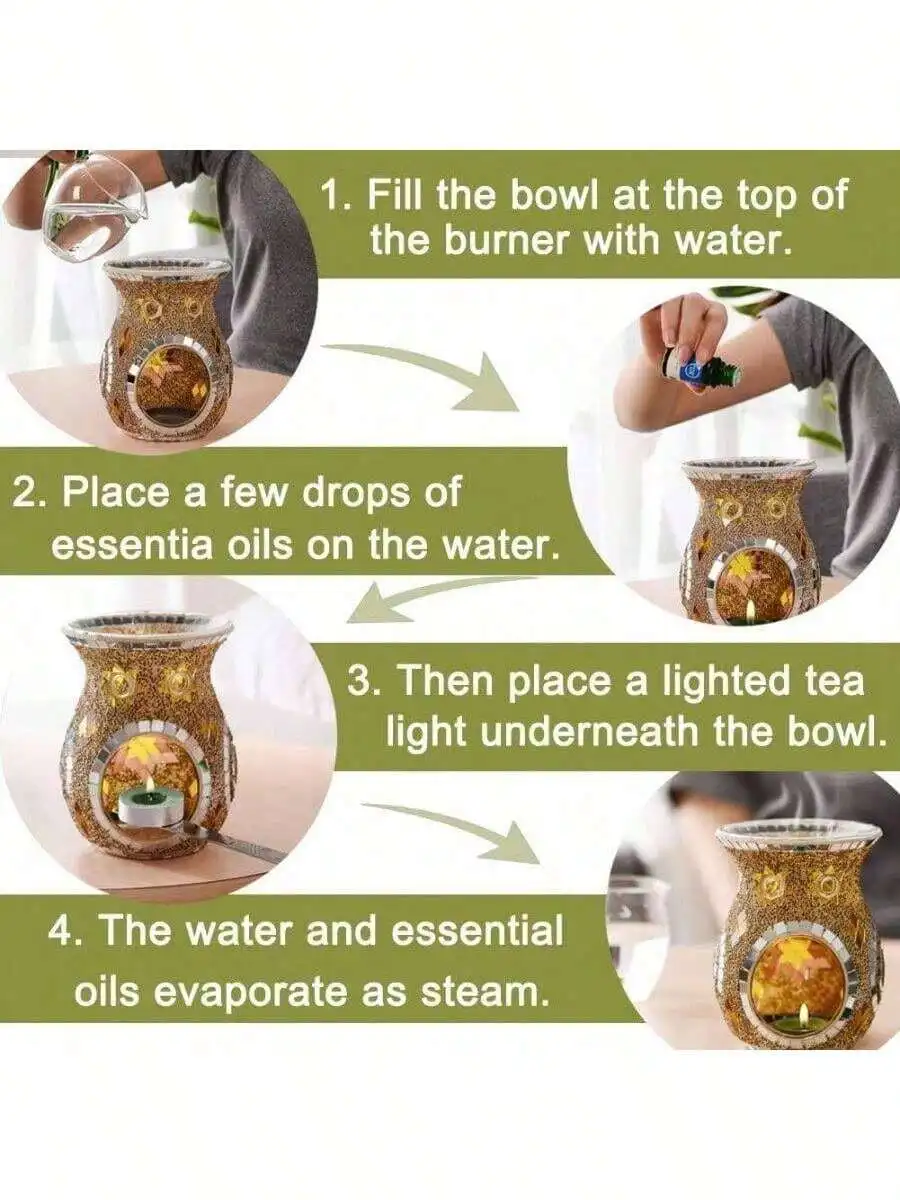 1. Fill the bowl at the top of the burner with water.

2. Place a few drops of essentia oils on the water.

3. Then place a lighted tea light underneath the bowl.

4. The water and essential oils evaporate as steam.